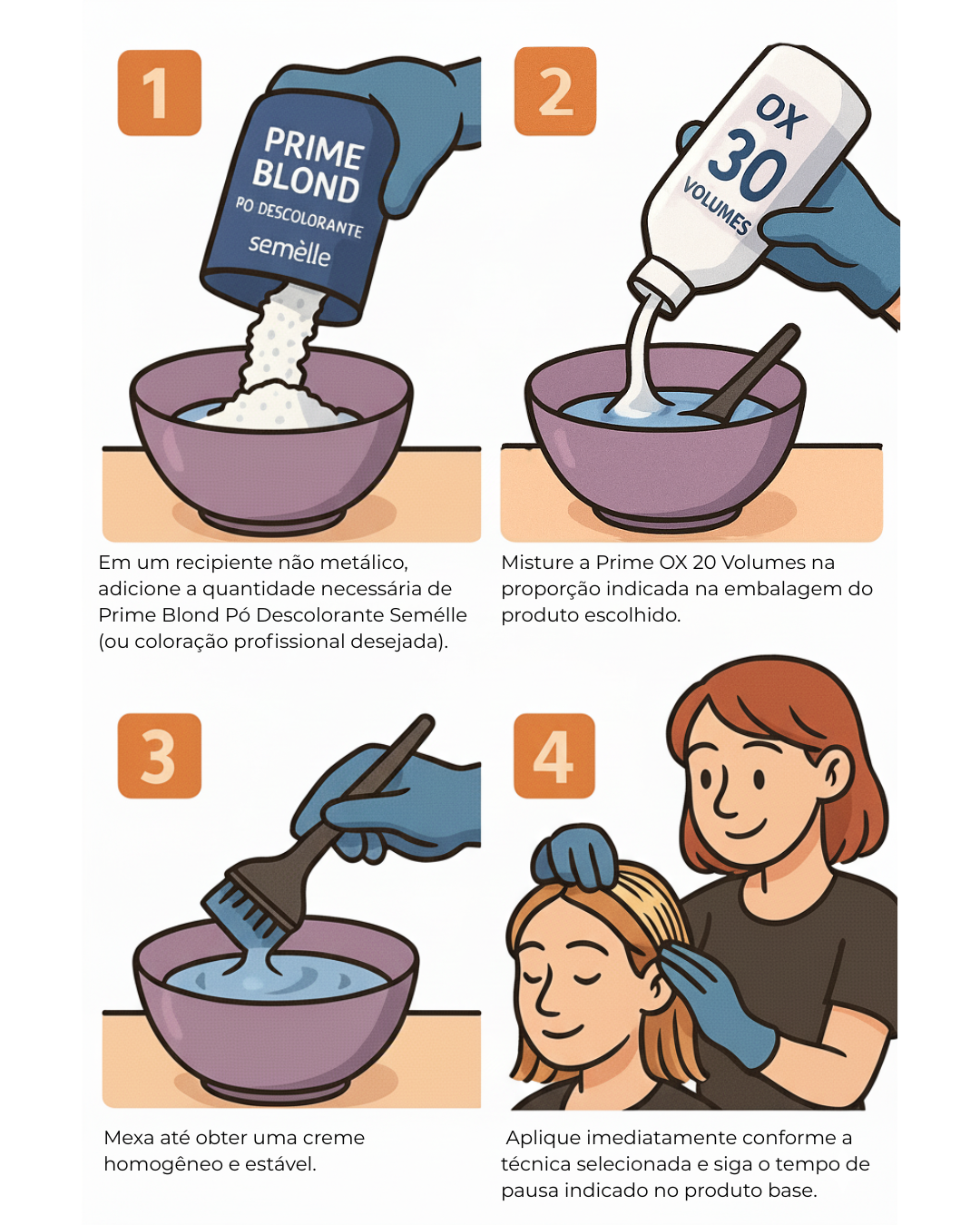 1

PRIME BLOND
PO DESCOLORANTE
semèlle

Em um recipiente não metálico, adicione a quantidade necessária de Prime Blond Pó Descolorante Semélle (ou coloração profissional desejada).

2

OX
30
VOLUMES

Misture a Prime OX 20 Volumes na proporção indicada na embalagem do produto escolhido.

3

Mexa até obter uma creme homogêneo e estável.

4

Aplique imediatamente conforme a técnica selecionada e siga o tempo de pausa indicado no produto base.